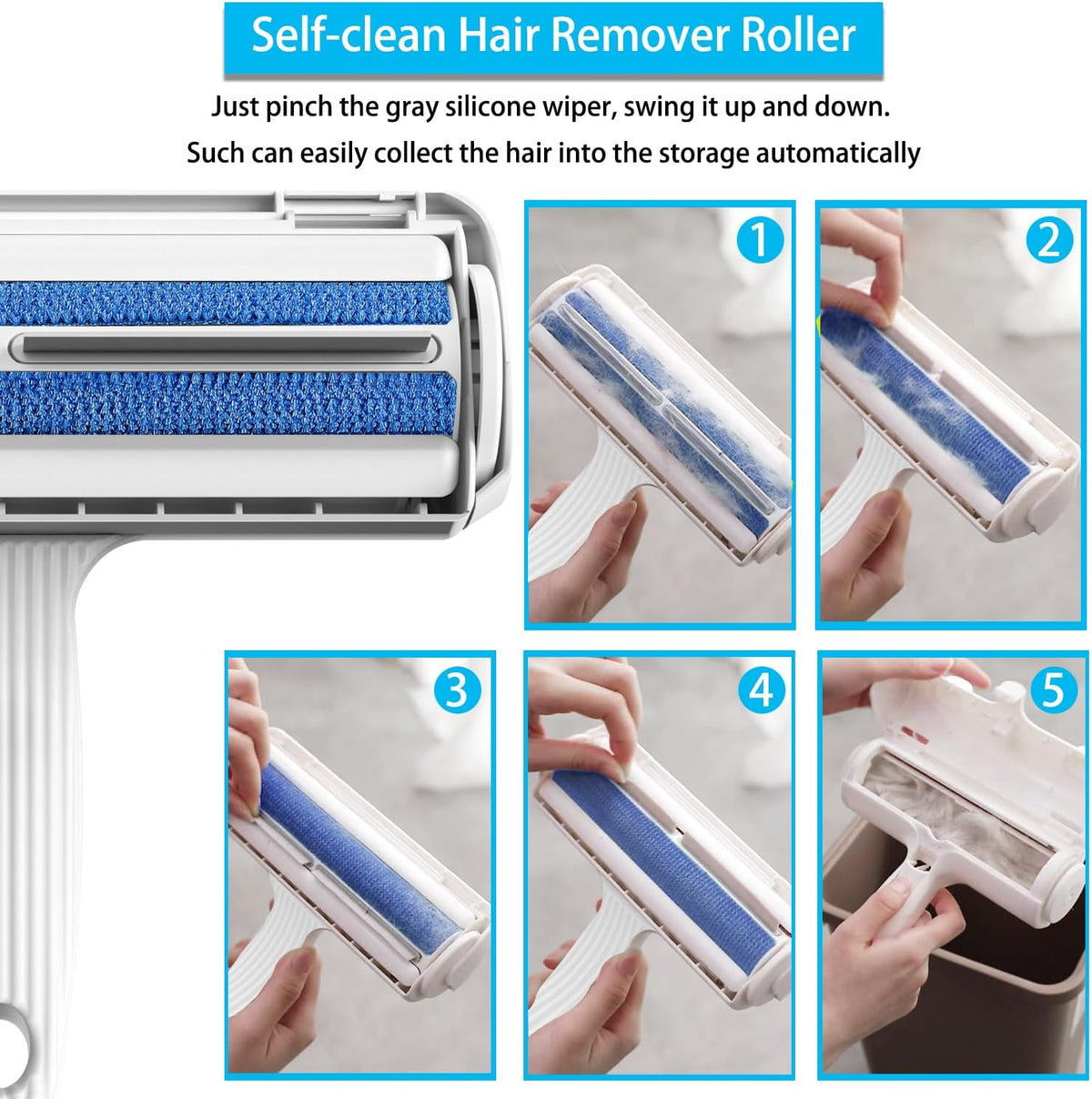 Self-clean Hair Remover Roller

Just pinch the gray silicone wiper, swing it up and down.
Such can easily collect the hair into the storage automatically

1

2

3

4

5