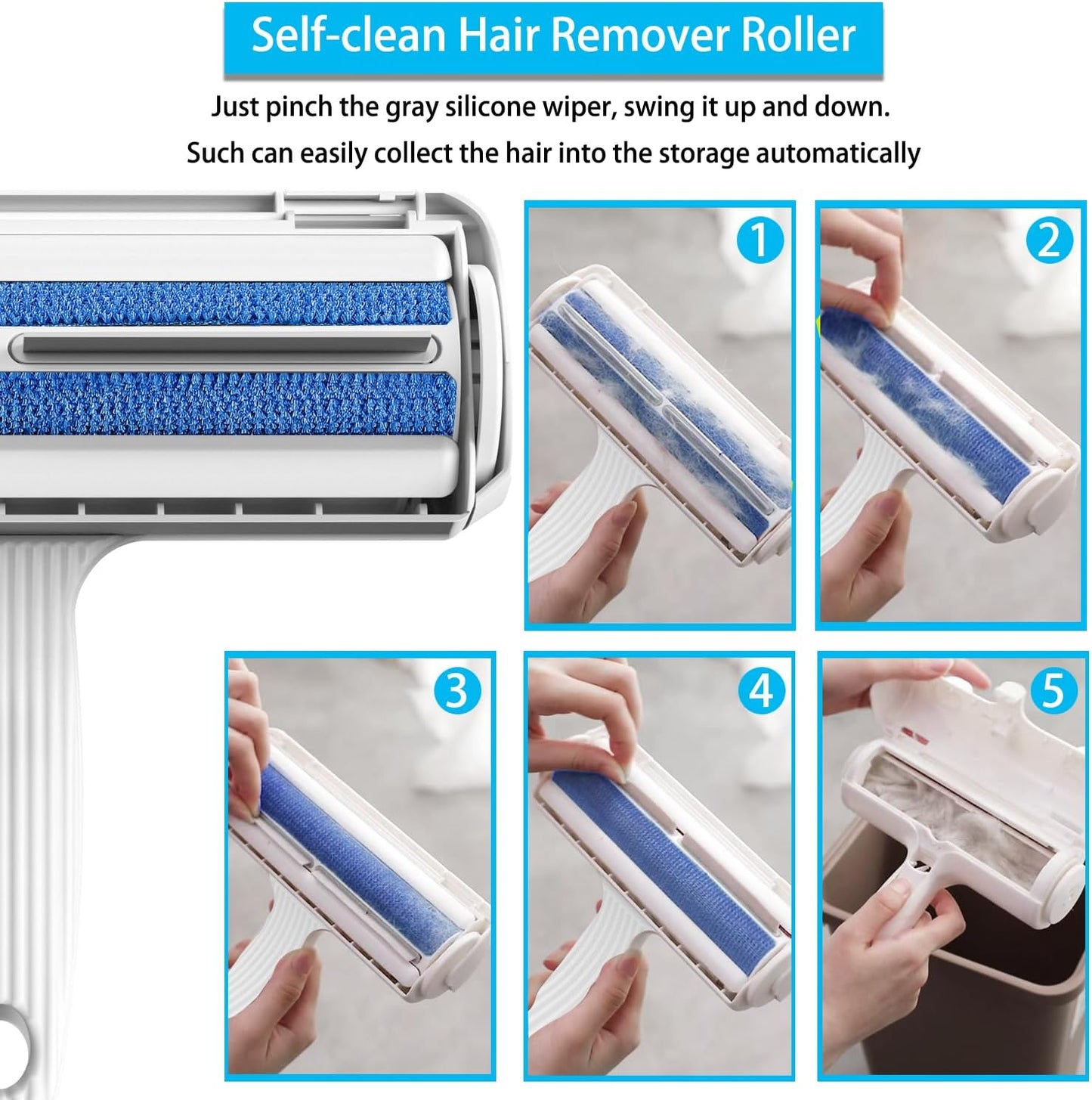 Self-clean Hair Remover Roller

Just pinch the gray silicone wiper, swing it up and down.
Such can easily collect the hair into the storage automatically

1

2

3

4

5