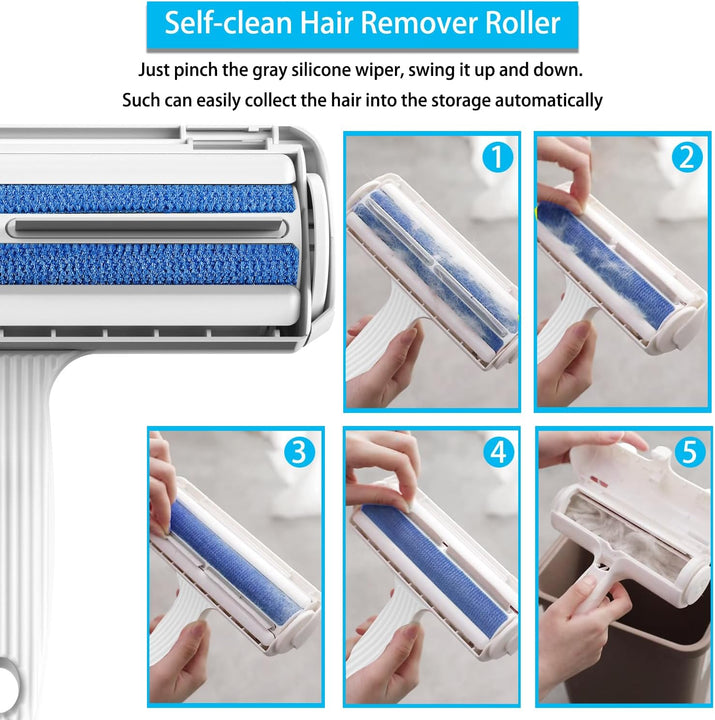 Self-clean Hair Remover Roller

Just pinch the gray silicone wiper, swing it up and down.
Such can easily collect the hair into the storage automatically

1

2

3

4

5